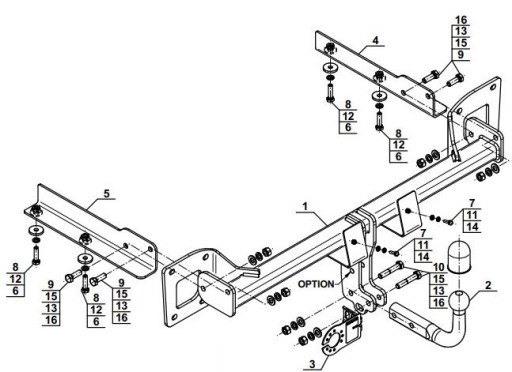 16
13
15
9

4

8
12
6

8
12
6

5

1

7
11
14

7
11
14

10
15
13
16

2

OPTION

8
12
6

9
15
13
16

8
12
6

9
15
13
16

3