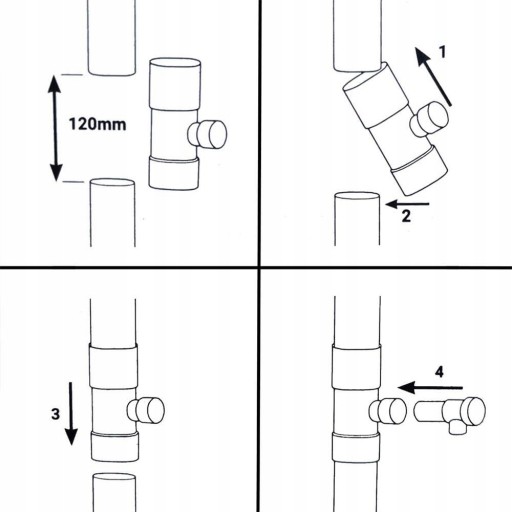 120mm

1

2

3

4