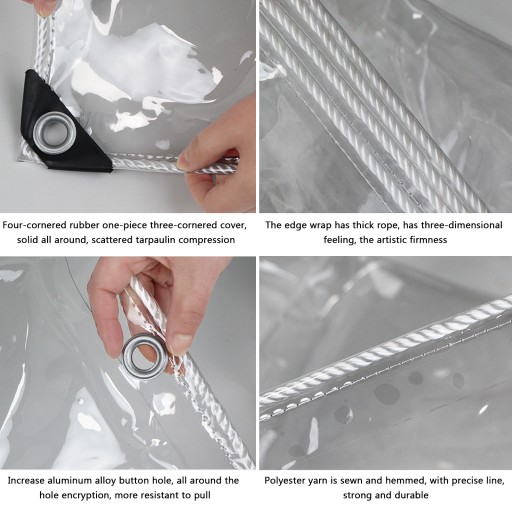 Four-cornered rubber one-piece three-cornered cover, solid all around, scattered tarpaulin compression

The edge wrap has thick rope, has three-dimensional feeling, the artistic firmness

Increase aluminum alloy button hole, all around the hole encryption, more resistant to pull

Polyester yarn is sewn and hemmed, with precise line, strong and durable