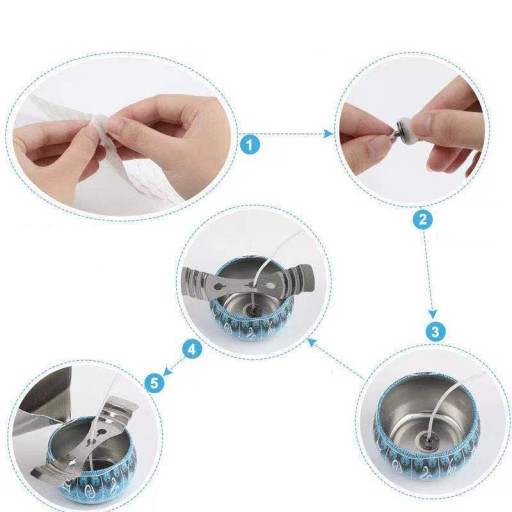 1
2
3
4
5