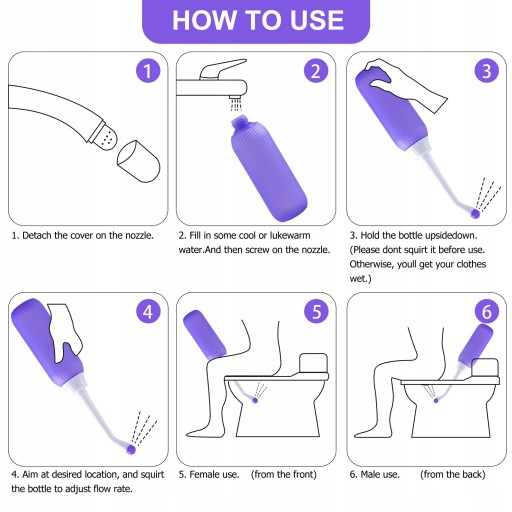 HOW TO USE

1

1. Detach the cover on the nozzle.

2

2. Fill in some cool or lukewarm water.And then screw on the nozzle.

3

3. Hold the bottle upsidedown. (Please dont squirt it before use. Otherwise, youll get your clothes wet.)

4

4. Aim at desired location, and squirt the bottle to adjust flow rate.

5

5. Female use. (from the front)

6

6. Male use. (from the back)