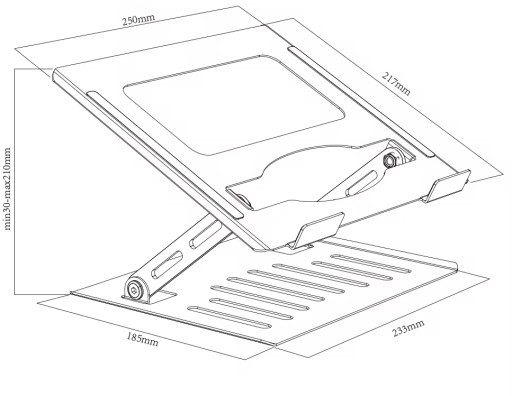 250mm

217mm

min30-max210mm

185mm

233mm