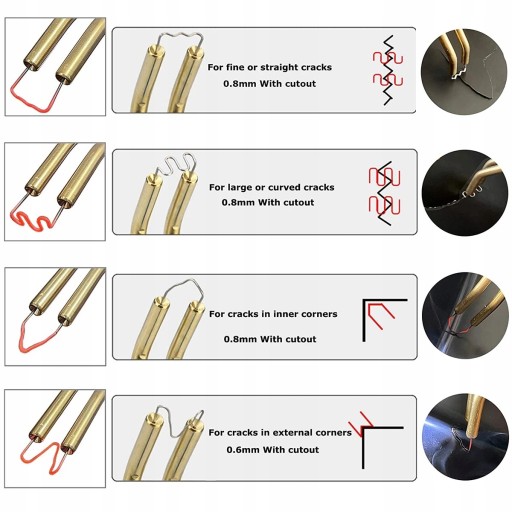 For fine or straight cracks
0.8mm With cutout

For large or curved cracks
0.8mm With cutout

For cracks in inner corners
0.8mm With cutout

For cracks in external corners
0.6mm With cutout