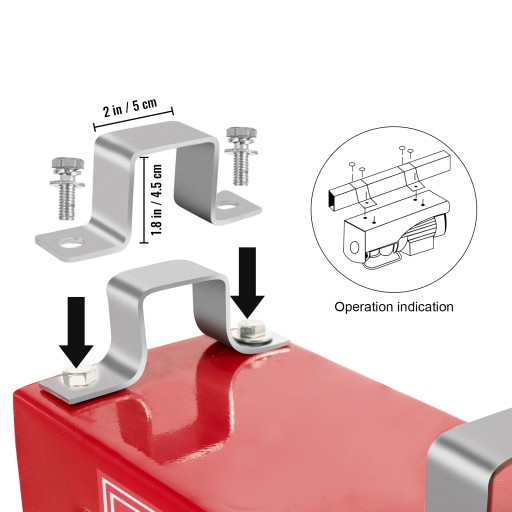 2 in / 5 cm

1.8 in / 4.5 cm

Operation indication