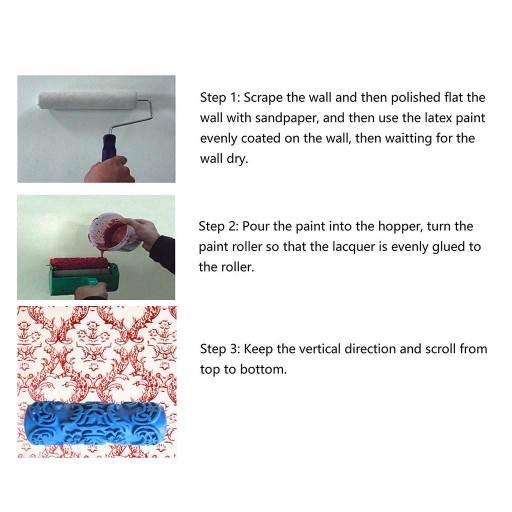 Step 1: Scrape the wall and then polished flat the wall with sandpaper, and then use the latex paint evenly coated on the wall, then waitting for the wall dry.

Step 2: Pour the paint into the hopper, turn the paint roller so that the lacquer is evenly glued to the roller.

Step 3: Keep the vertical direction and scroll from top to bottom.