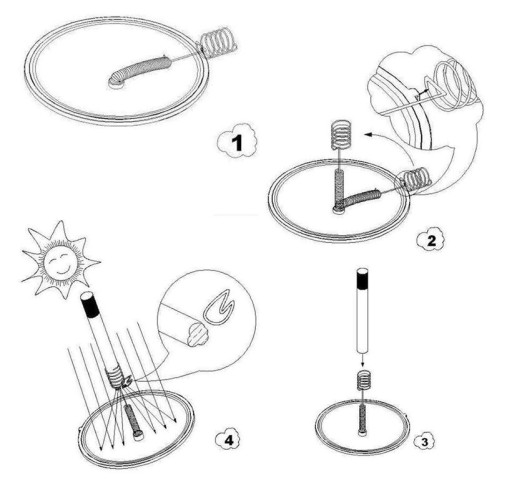 1

2

4

3