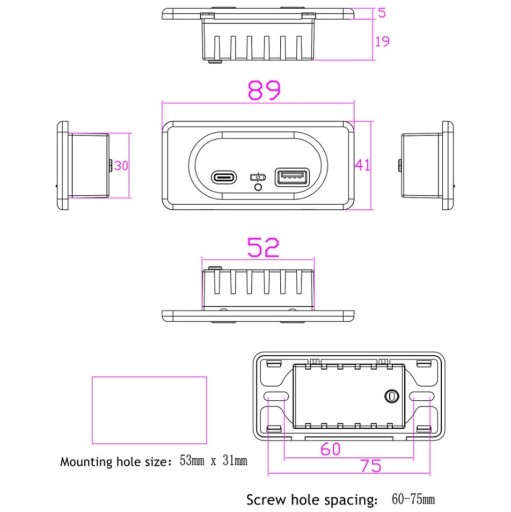 5

19

89

30

41

52

60

75

Mounting hole size: 53mm x 31mm

Screw hole spacing: 60-75mm