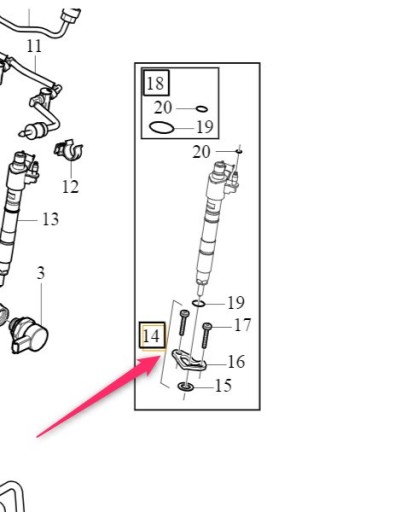 11
12
13
3
18
20
19
20
19
17
14
16
15