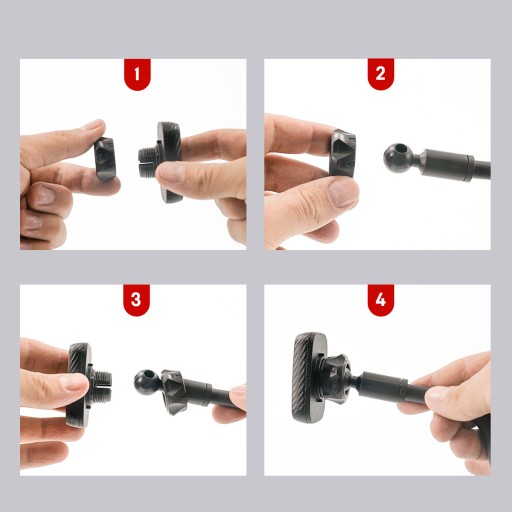 1

2

3

4