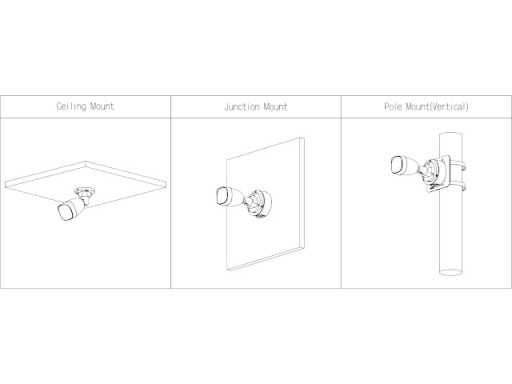 | Ceiling Mount | Junction Mount | Pole Mount(Vertical) |
|---|---|---|
| | | |