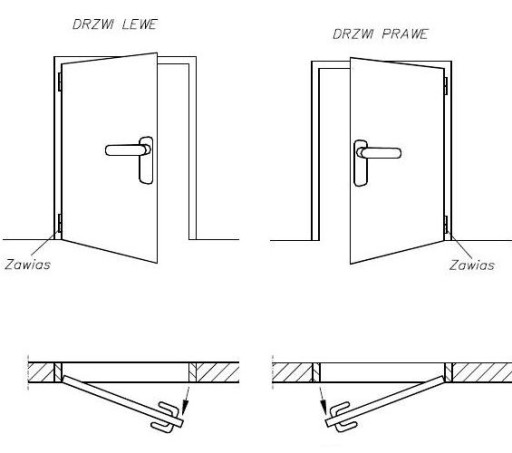 DRZWI LEWE

DRZWI PRAWE

Zawias

Zawias