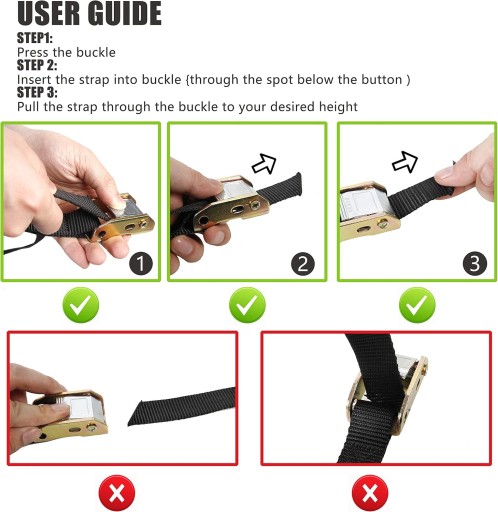 USER GUIDE

STEP1:
Press the buckle

STEP 2:
Insert the strap into buckle {through the spot below the button )

STEP 3:
Pull the strap through the buckle to your desired height

1

2

3