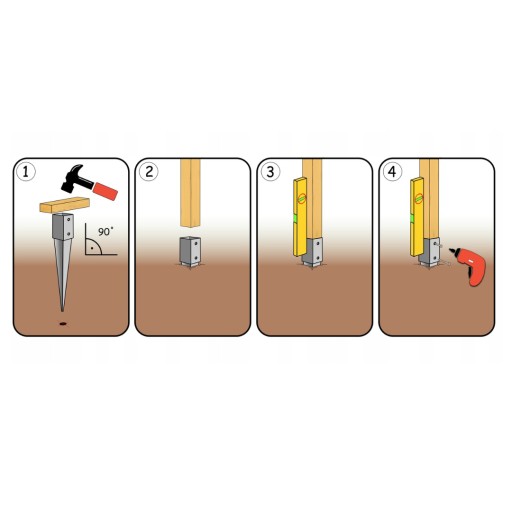 1

90°

2

3

4