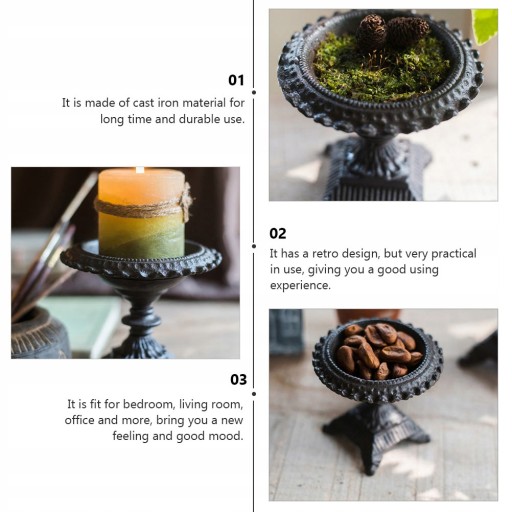 01

It is made of cast iron material for long time and durable use.

02

It has a retro design, but very practical in use, giving you a good using experience.

03

It is fit for bedroom, living room, office and more, bring you a new feeling and good mood.