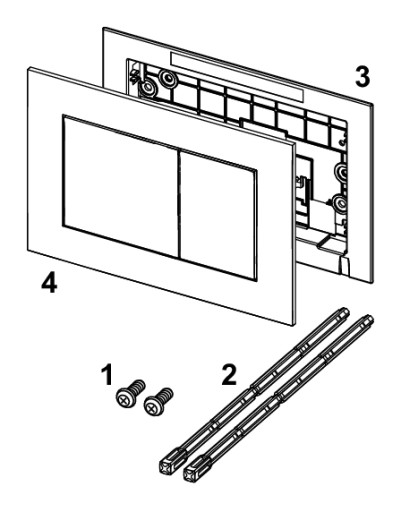 3

4

1

2