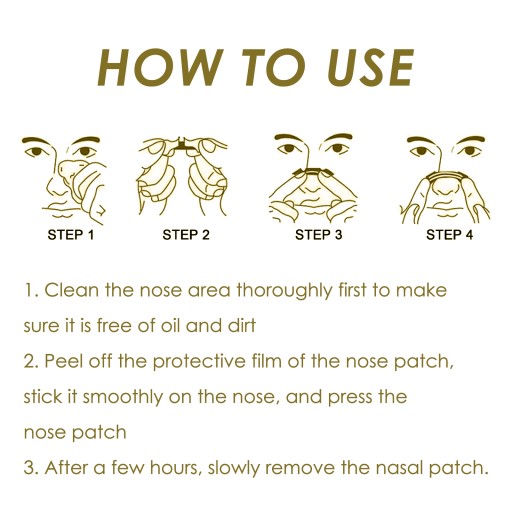 HOW TO USE

STEP 1

STEP 2

STEP 3

STEP 4

1. Clean the nose area thoroughly first to make sure it is free of oil and dirt

2. Peel off the protective film of the nose patch, stick it smoothly on the nose, and press the nose patch

3. After a few hours, slowly remove the nasal patch.