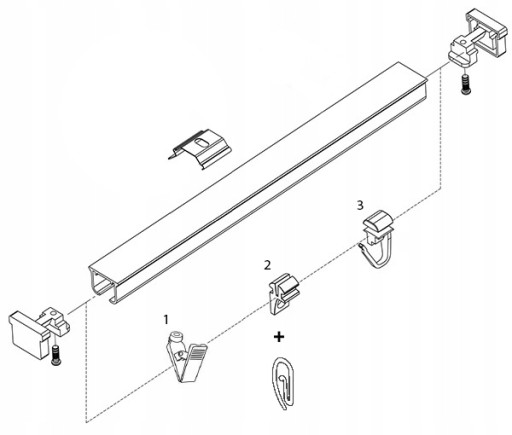 3

2

1

+