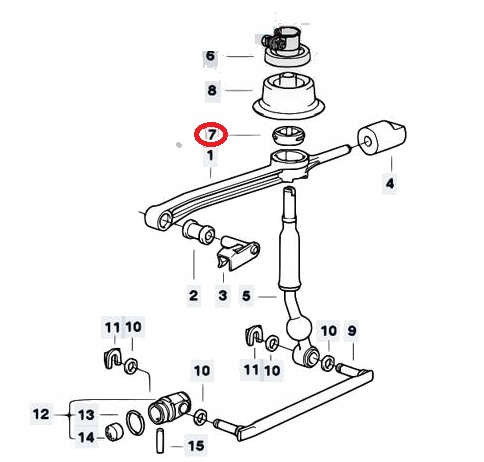 6
8
7
1
4
2
3
5
11 10
10 9
11 10
10
12
13
14
15