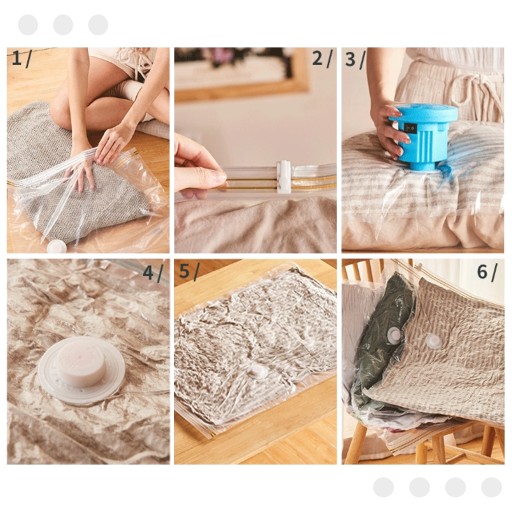 1/

2/

3/

4/

5/

6/