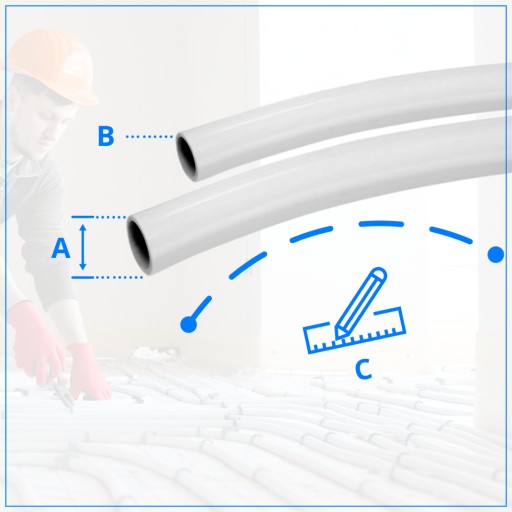 B
A
C