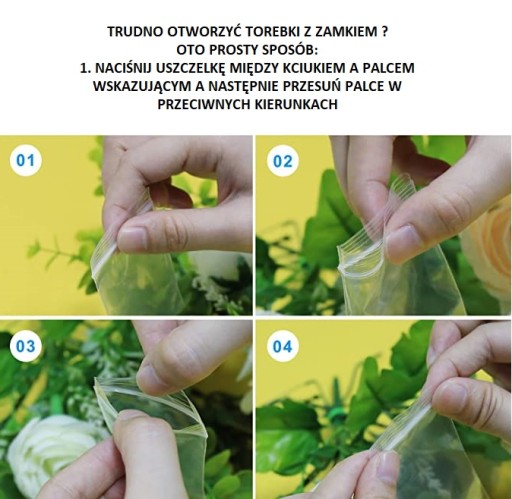 TRUDNO OTWORZYĆ TOREBKI Z ZAMKIEM ?
OTO PROSTY SPOSÓB:
1. NACIŚNIJ USZCZELKĘ MIĘDZY KCIUKIEM A PALCEM WSKAZUJĄCYM A NASTĘPNIE PRZESUŃ PALCE W PRZECIWNYCH KIERUNKACH

01

02

03

04