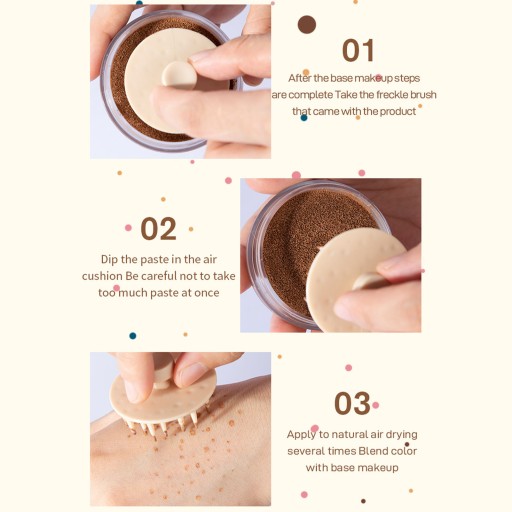 01

After the base makeup steps are complete Take the freckle brush that came with the product

02

Dip the paste in the air cushion Be careful not to take too much paste at once

03

Apply to natural air drying several times Blend color with base makeup