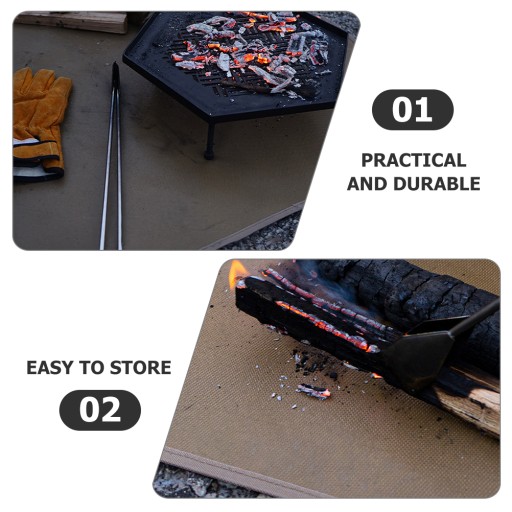 01

PRACTICAL AND DURABLE

EASY TO STORE

02