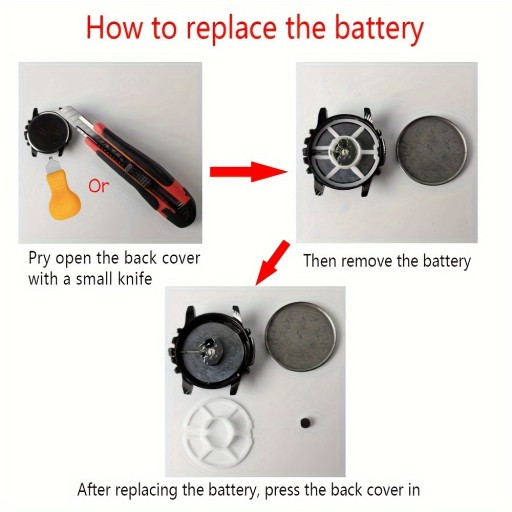 How to replace the battery

Or

Pry open the back cover with a small knife

Then remove the battery

After replacing the battery, press the back cover in