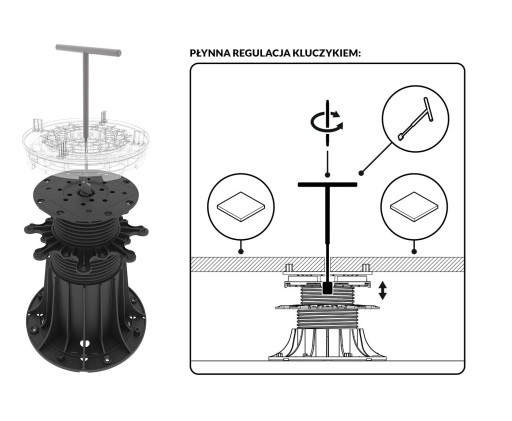 PŁYNNA REGULACJA KLUCZYKIEM: