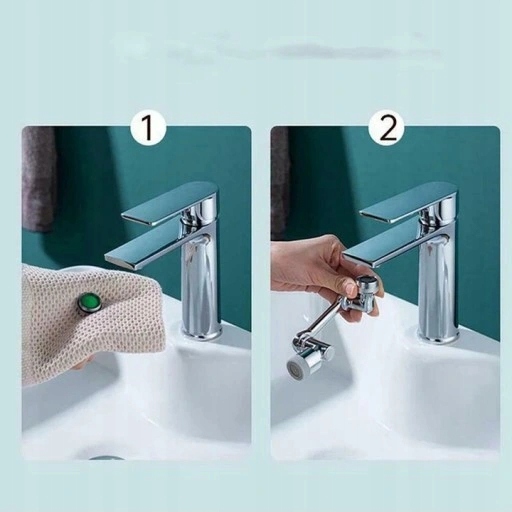 1

2