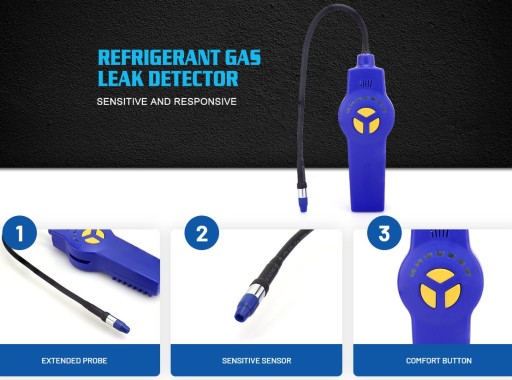 REFRIGERANT GAS LEAK DETECTOR

SENSITIVE AND RESPONSIVE

1

EXTENDED PROBE

2

SENSITIVE SENSOR

3

COMFORT BUTTON