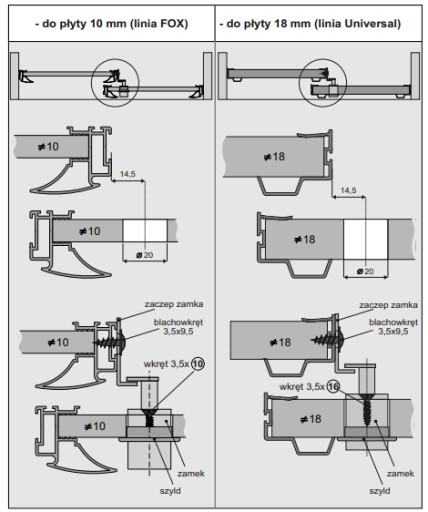 - do płyty 10 mm (linia FOX)

≠10

14,5

≠10

ø 20

zaczep zamka

blachowkręt 3,5x9,5

≠10

wkręt 3,5x 10

≠10

zamek

szyld

- do płyty 18 mm (linia Universal)

≠18

14,5

≠18

ø 20

zaczep zamka

blachowkręt 3,5x9,5

≠18

wkręt 3,5x 16

≠18

zamek

szyld