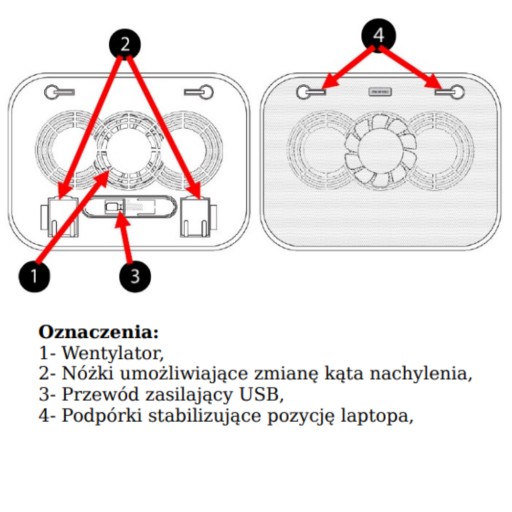 2

4

1

3

**Oznaczenia:**
1- Wentylator,
2- Nóżki umożliwiające zmianę kąta nachylenia,
3- Przewód zasilający USB,
4- Podpórki stabilizujące pozycję laptopa,