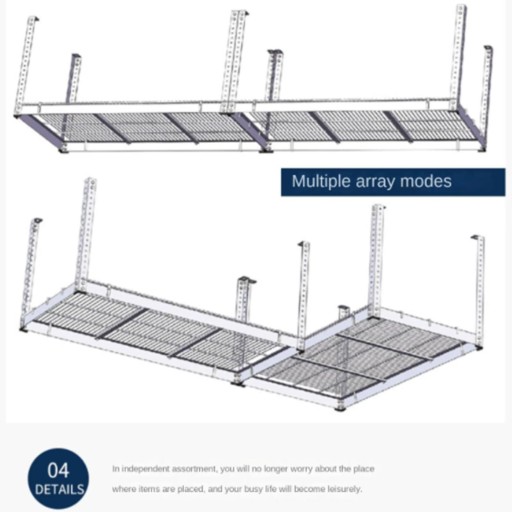 Multiple array modes

04
DETAILS

In independent assortment, you will no longer worry about the place where items are placed, and your busy life will become leisurely.