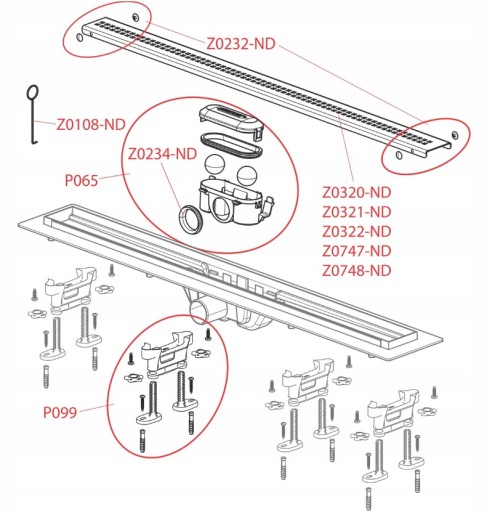 Z0232-ND
Z0108-ND
Z0234-ND
P065
Z0320-ND
Z0321-ND
Z0322-ND
Z0747-ND
Z0748-ND
P099