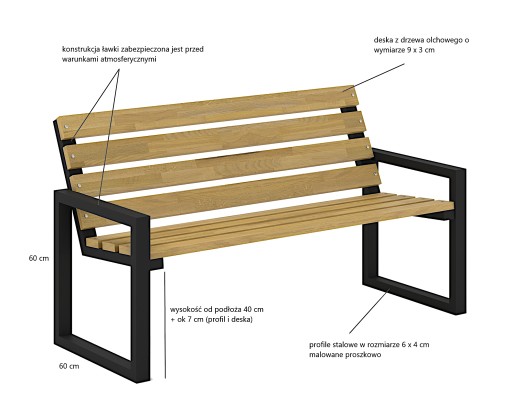 konstrukcja ławki zabezpieczona jest przed warunkami atmosferycznymi

deska z drzewa olchowego o wymiarze 9 x 3 cm

60 cm

wysokość od podłoża 40 cm + ok 7 cm (profil i deska)

profile stalowe w rozmiarze 6 x 4 cm malowane proszkowo

60 cm