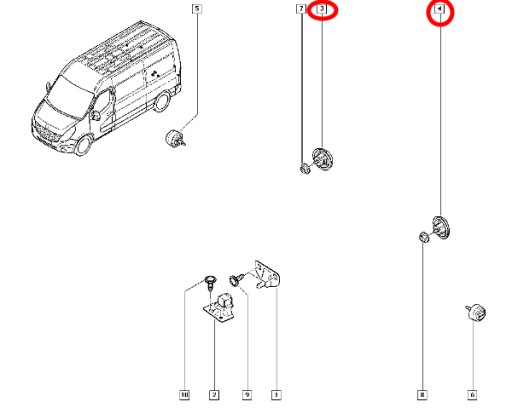 5
7
3
4
10
2
9
1
8
6