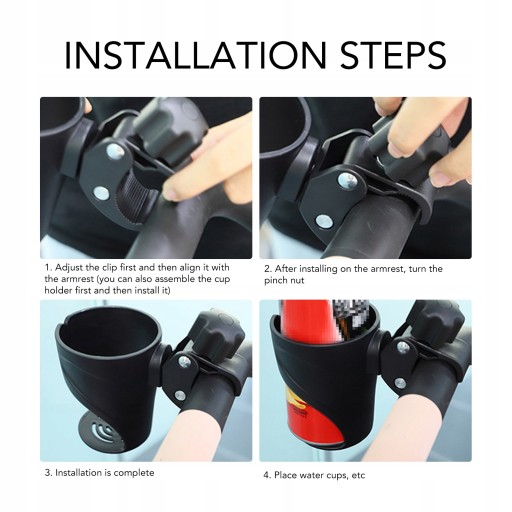 INSTALLATION STEPS

1. Adjust the clip first and then align it with the armrest (you can also assemble the cup holder first and then install it)

2. After installing on the armrest, turn the pinch nut

3. Installation is complete

4. Place water cups, etc