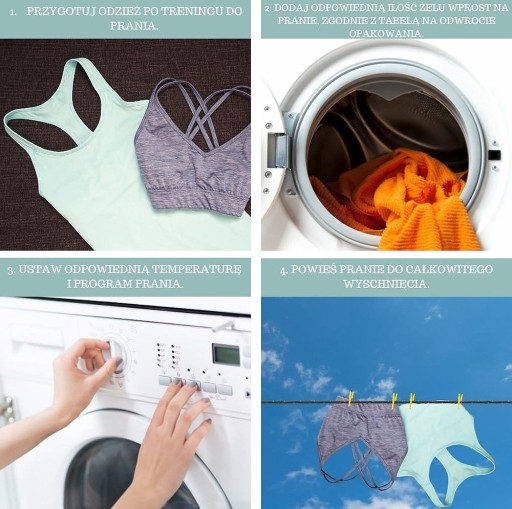 1. PRZYGOTUJ ODZIEŻ PO TRENINGU DO PRANIA.

2. DODAJ ODPOWIEDNIĄ ILOŚĆ ŻELU WPROST NA PRANIE, ZGODNIE Z TABELĄ NA ODWROCIE OPAKOWANIA.

3. USTAW ODPOWIEDNIĄ TEMPERATURĘ I PROGRAM PRANIA.

4. POWIEŚ PRANIE DO CAŁKOWITEGO WYSCHNIĘCIA.