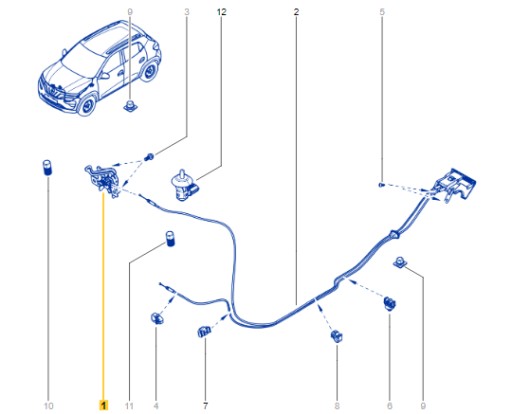 9
3
12
2
5
10
1
11
4
7
8
6
9