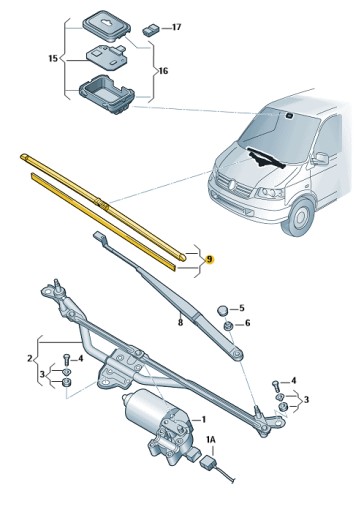 17
15
16
9
5
6
8
2
4
3
4
3
1
1A