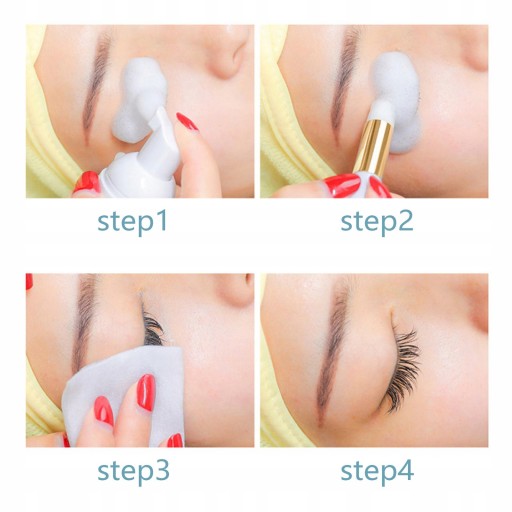 step1

step2

step3

step4