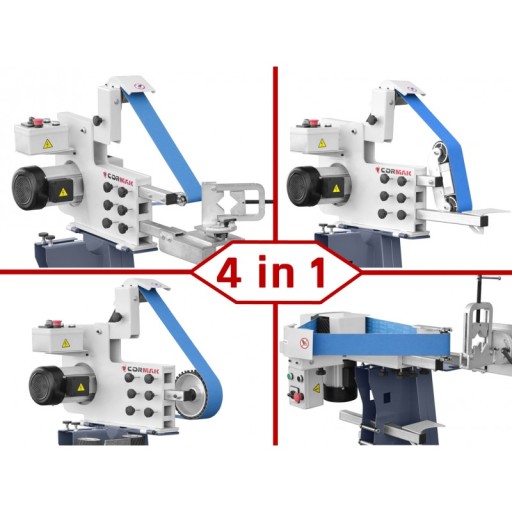 CORMAK

CORMAK

4 in 1

CORMAK