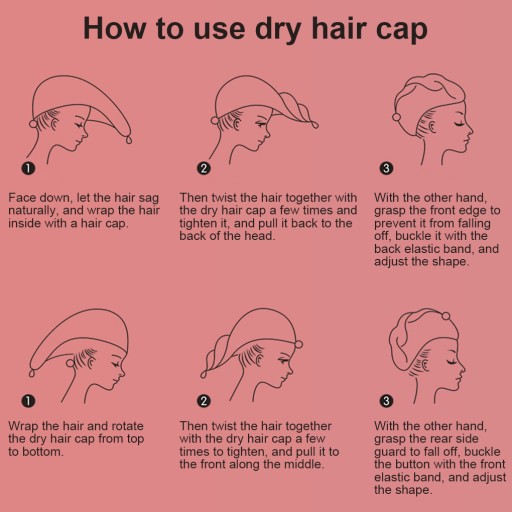 How to use dry hair cap

1

Face down, let the hair sag naturally, and wrap the hair inside with a hair cap.

2

Then twist the hair together with the dry hair cap a few times and tighten it, and pull it back to the back of the head.

3

With the other hand, grasp the front edge to prevent it from falling off, buckle it with the back elastic band, and adjust the shape.

1

Wrap the hair and rotate the dry hair cap from top to bottom.

2

Then twist the hair together with the dry hair cap a few times to tighten, and pull it to the front along the middle.

3

With the other hand, grasp the rear side guard to fall off, buckle the button with the front elastic band, and adjust the shape.