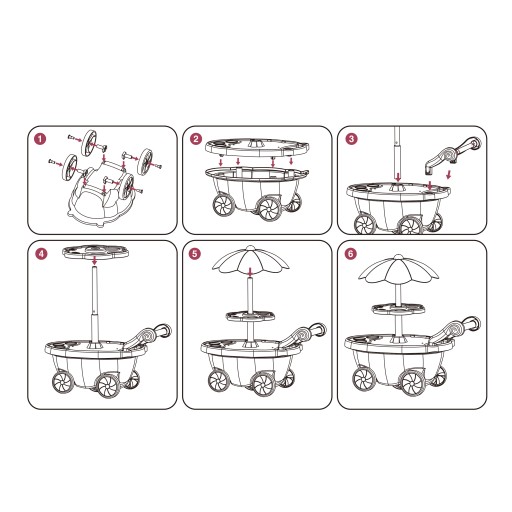 1

2

3

4

5

6