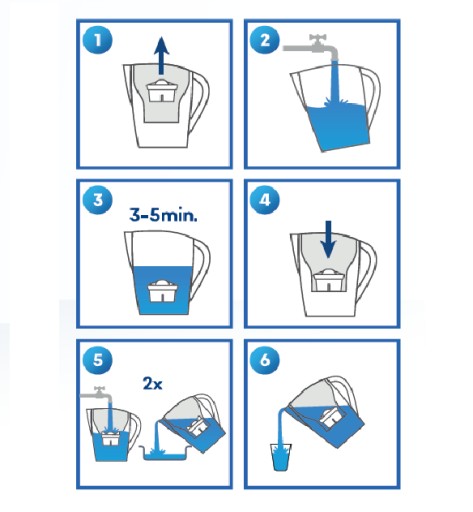 1

2

3
3-5min.

4

5
2x

6