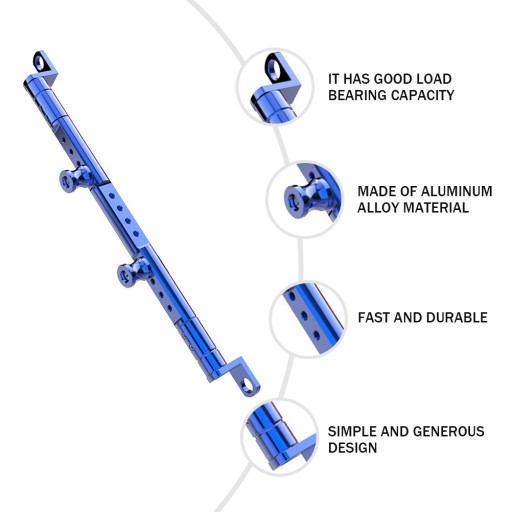 IT HAS GOOD LOAD BEARING CAPACITY

MADE OF ALUMINUM ALLOY MATERIAL

FAST AND DURABLE

SIMPLE AND GENEROUS DESIGN