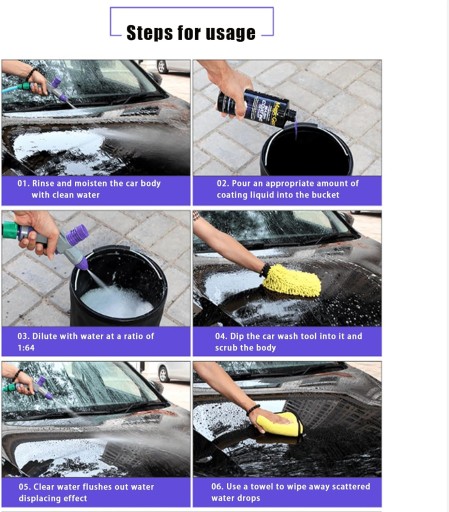 Steps for usage

01. Rinse and moisten the car body with clean water

02. Pour an appropriate amount of coating liquid into the bucket

03. Dilute with water at a ratio of 1:64

04. Dip the car wash tool into it and scrub the body

05. Clear water flushes out water displacing effect

06. Use a towel to wipe away scattered water drops