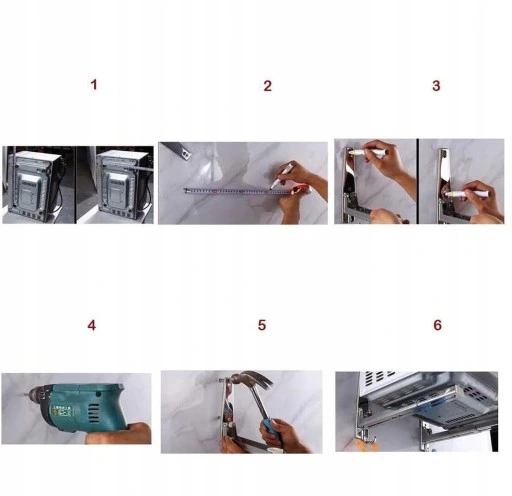 1

2

3

4

5

6