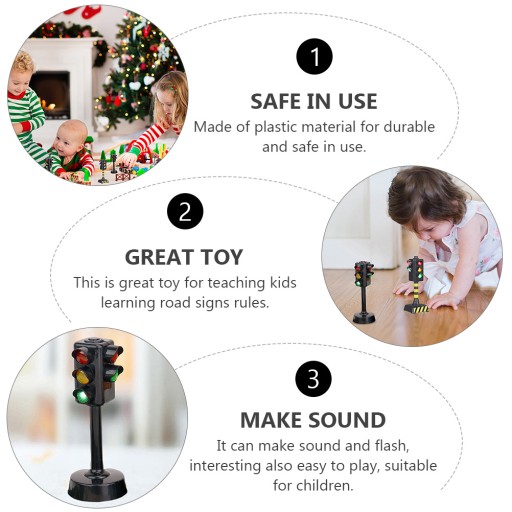 1

SAFE IN USE

Made of plastic material for durable and safe in use.

2

GREAT TOY

This is great toy for teaching kids learning road signs rules.

3

MAKE SOUND

It can make sound and flash, interesting also easy to play, suitable for children.